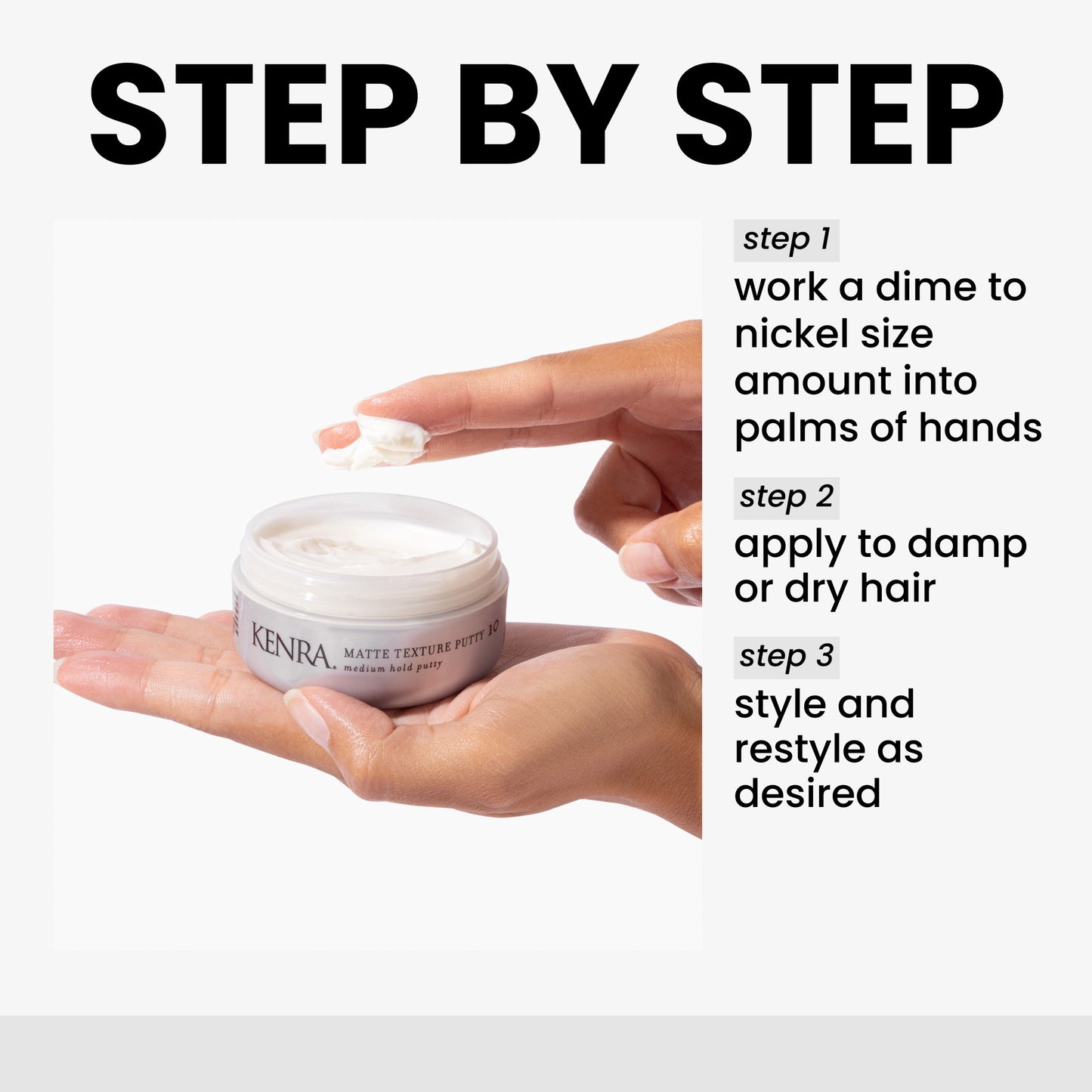 STEP BY STEP

KENRA. MATTE TEXTURE PUTTY 10
medium hold putty

step 1
work a dime to nickel size amount into palms of hands

step 2
apply to damp or dry hair

step 3
style and restyle as desired